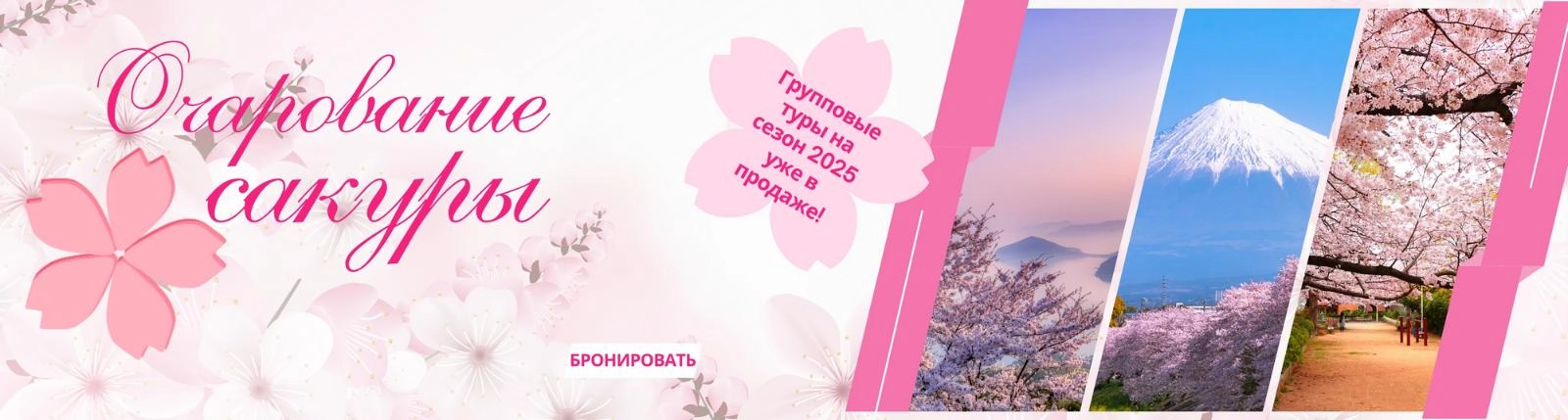 Очарование сакуры

Групповые туры на сезон 2025 уже в продаже!

БРОНИРОВАТЬ