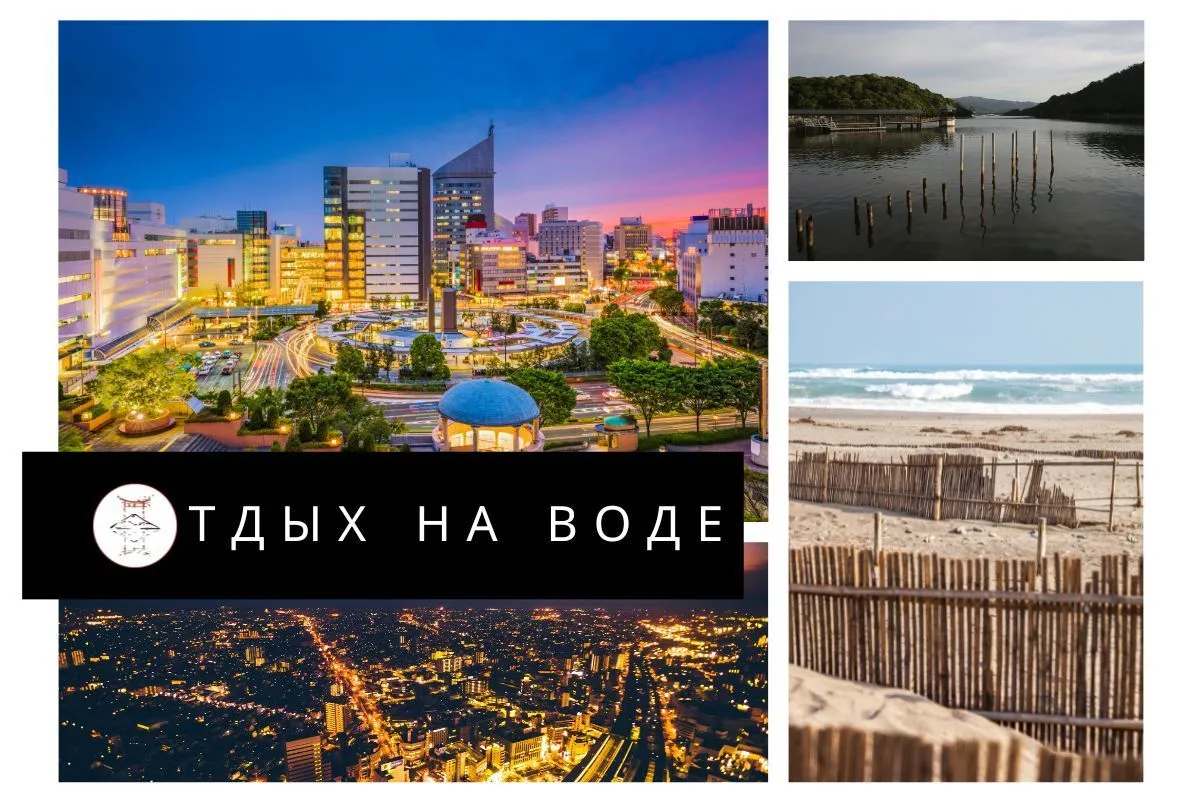 ТДЫХ НА ВОДЕ