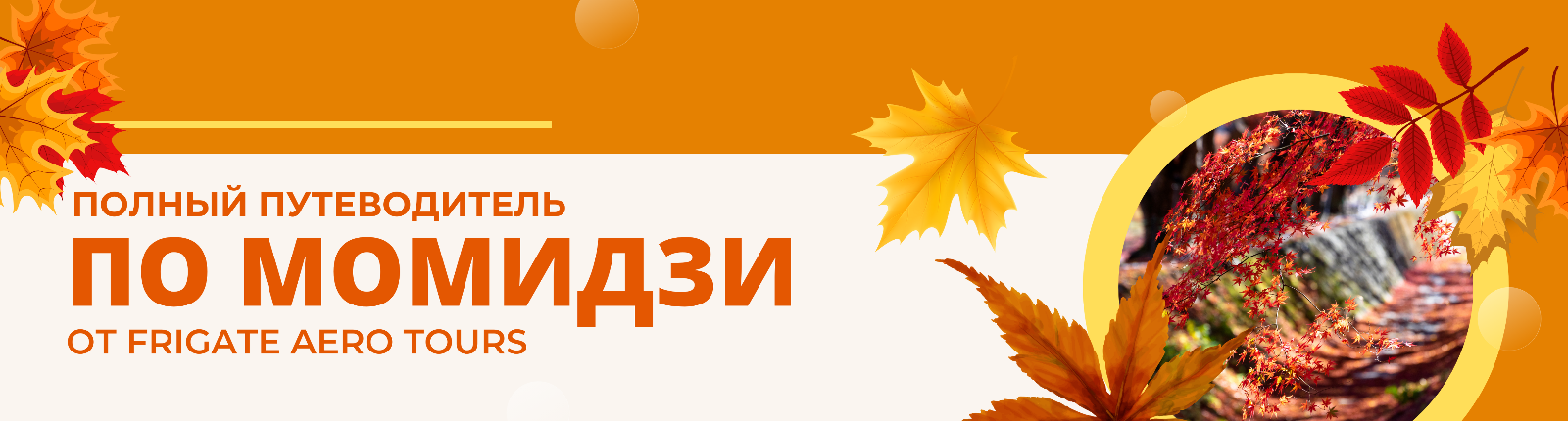 ПОЛНЫЙ ПУТЕВОДИТЕЛЬ
ПО МОМИДЗИ
ОТ FRIGATE AERO TOURS